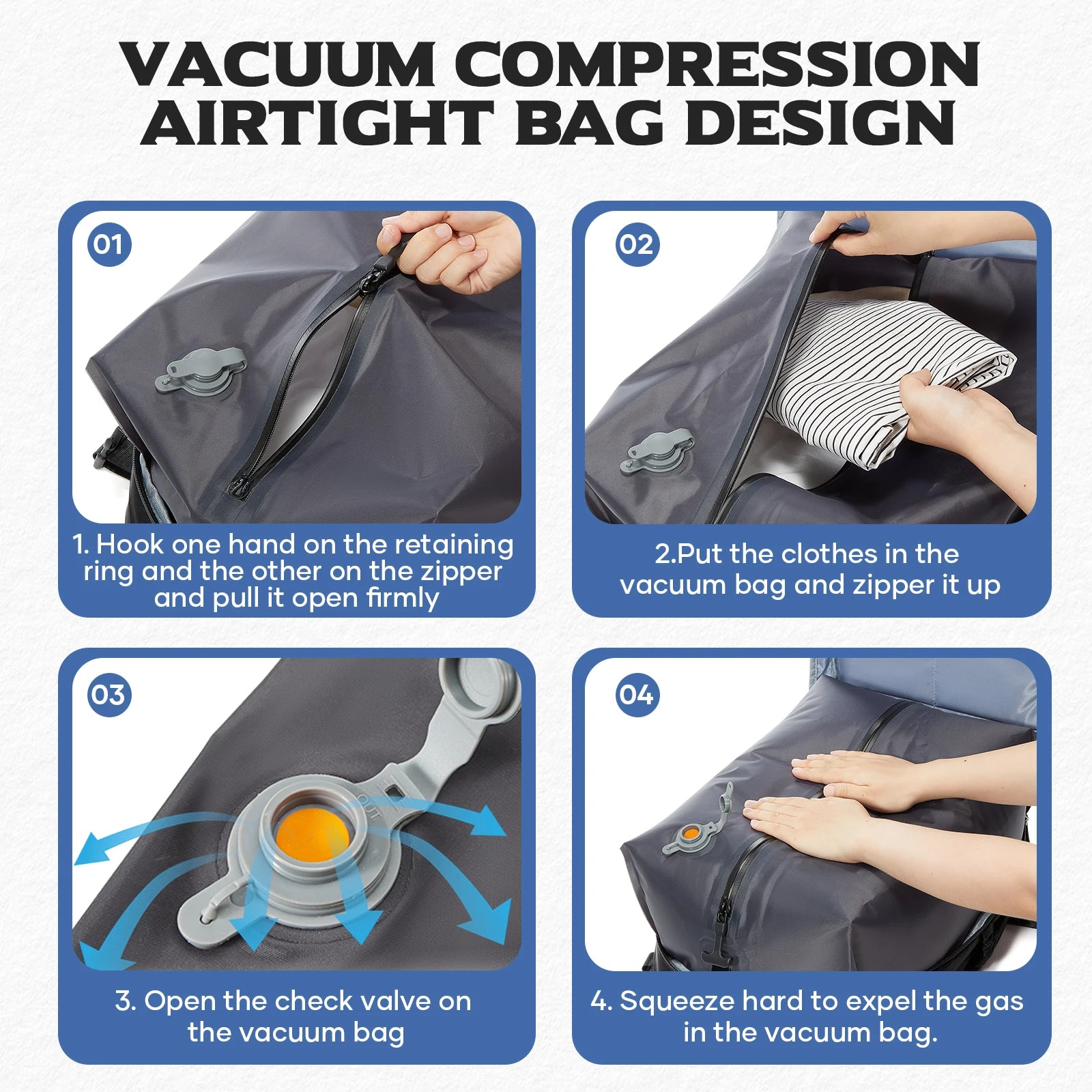 VACUUM COMPRESSION AIRTIGHT BAG DESIGN

01

1. Hook one hand on the retaining ring and the other on the zipper and pull it open firmly

02

2.Put the clothes in the vacuum bag and zipper it up

03

OUT

3. Open the check valve on the vacuum bag

04

4. Squeeze hard to expel the gas in the vacuum bag.